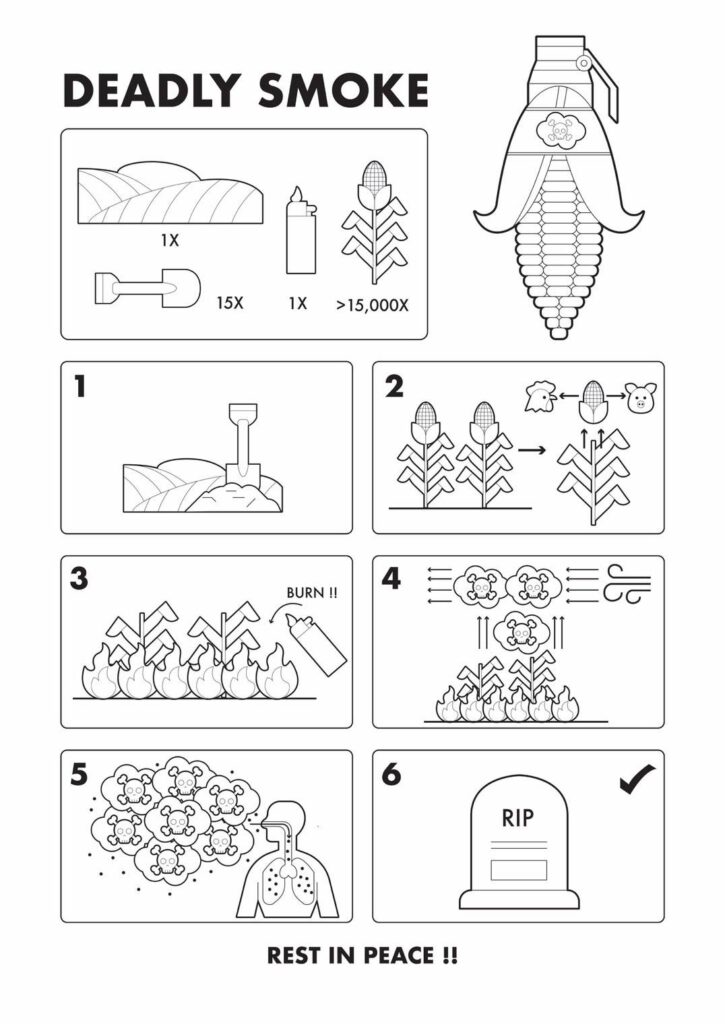 DEADLY SMOKE

1X

15X

1X

>15,000X

1

2

3

BURN !!

4

5

6

RIP

REST IN PEACE !!